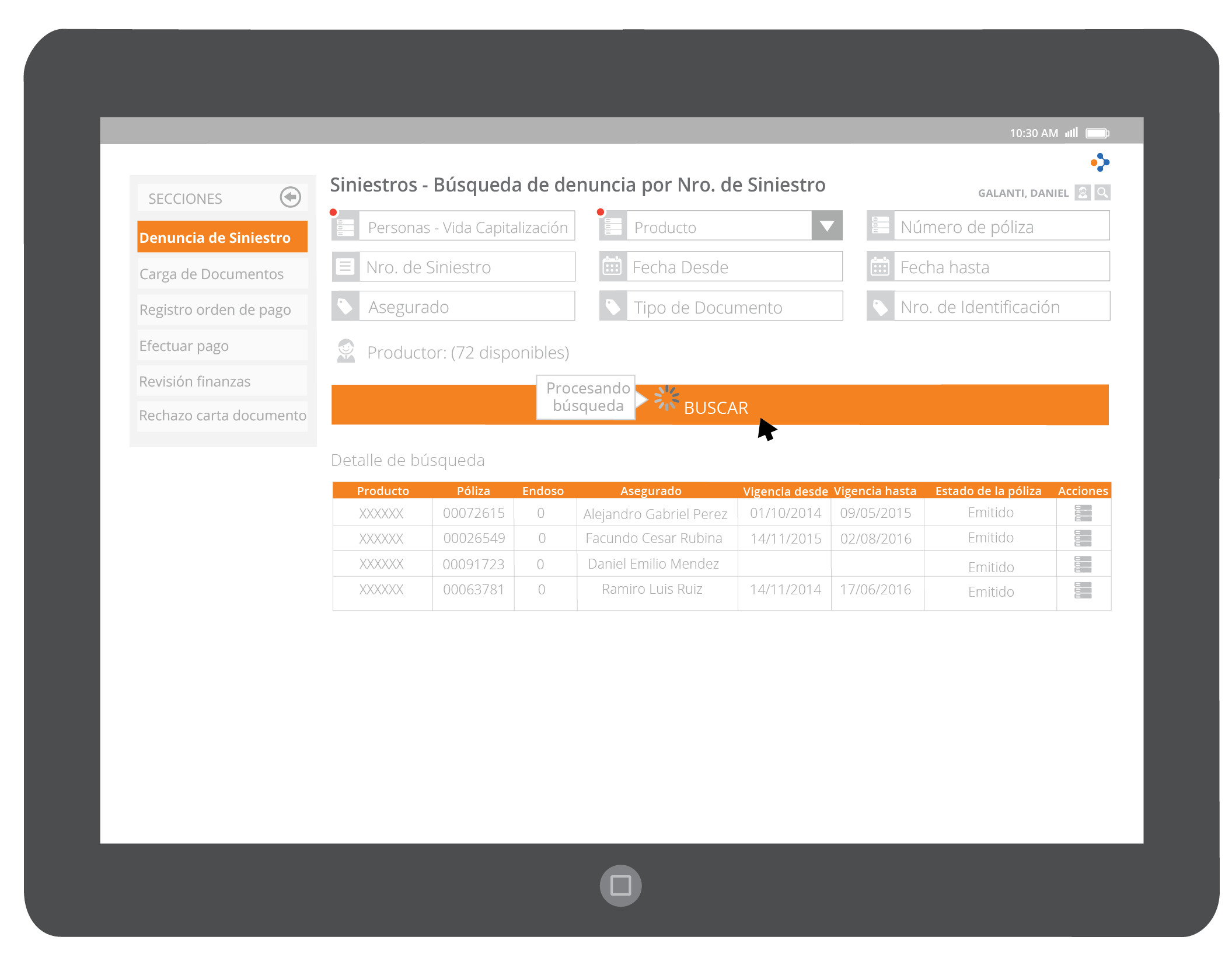 10:30 AM

SECCIONES

Denuncia de Siniestro

Carga de Documentos

Registro orden de pago

Efectuar pago

Revisión finanzas

Rechazo carta documento

Siniestros - Búsqueda de denuncia por Nro. de Siniestro

GALANTI, DANIEL

Personas - Vida Capitalización

Producto

Número de póliza

Nro. de Siniestro

Fecha Desde

Fecha hasta

Asegurado

Tipo de Documento

Nro. de Identificación

Productor: (72 disponibles)

Procesando búsqueda

BUSCAR

Detalle de búsqueda

| Producto | Póliza | Endoso | Asegurado | Vigencia desde | Vigencia hasta | Estado de la póliza | Acciones |
|---|---|---|---|---|---|---|---|
| XXXXXX | 00072615 | 0 | Alejandro Gabriel Perez | 01/10/2014 | 09/05/2015 | Emitido | |
| XXXXXX | 00026549 | 0 | Facundo Cesar Rubina | 14/11/2015 | 02/08/2016 | Emitido | |
| XXXXXX | 00091723 | 0 | Daniel Emilio Mendez | | | Emitido | |
| XXXXXX | 00063781 | 0 | Ramiro Luis Ruiz | 14/11/2014 | 17/06/2016 | Emitido | |